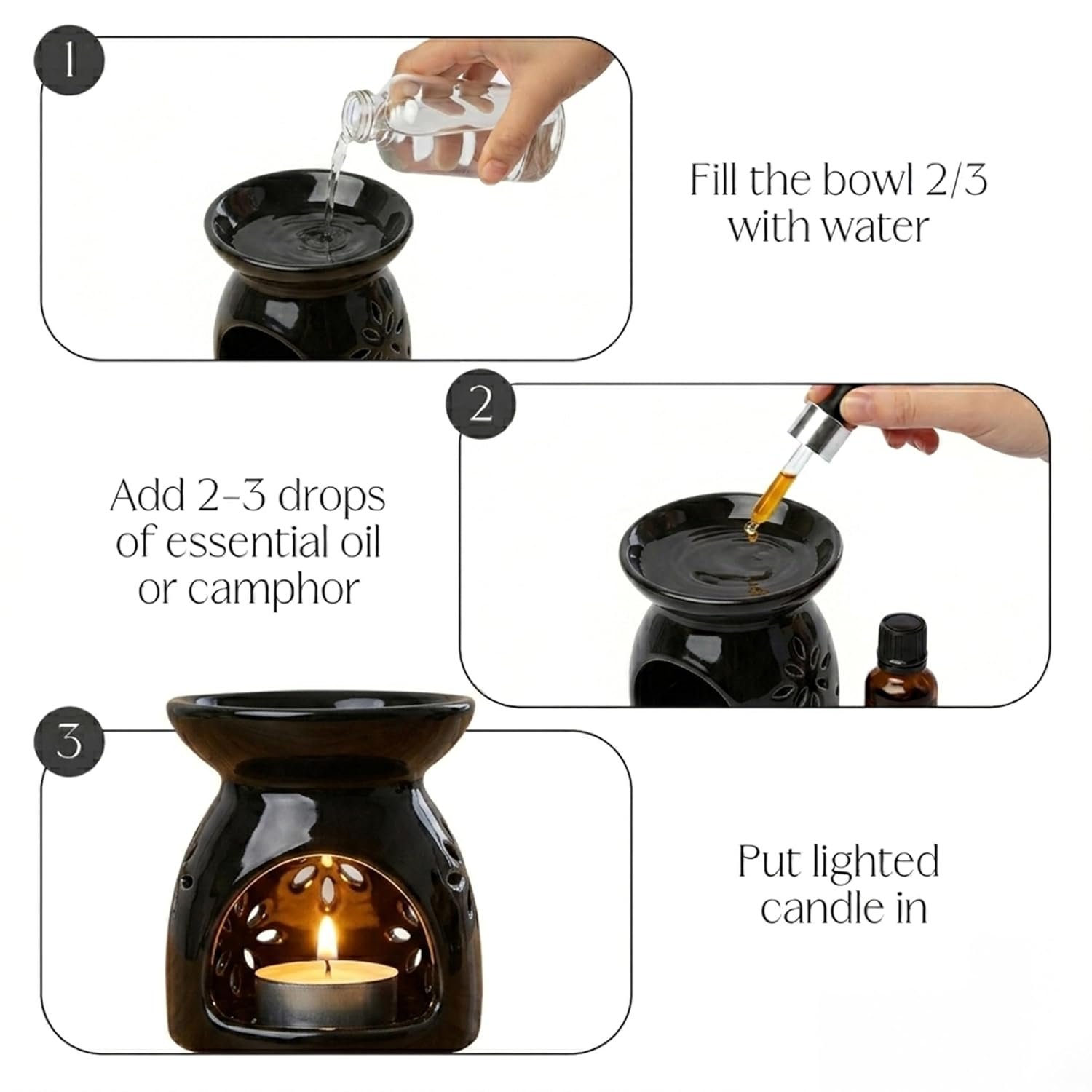 1

Fill the bowl 2/3 with water

2

Add 2-3 drops of essential oil or camphor

3

Put lighted candle in