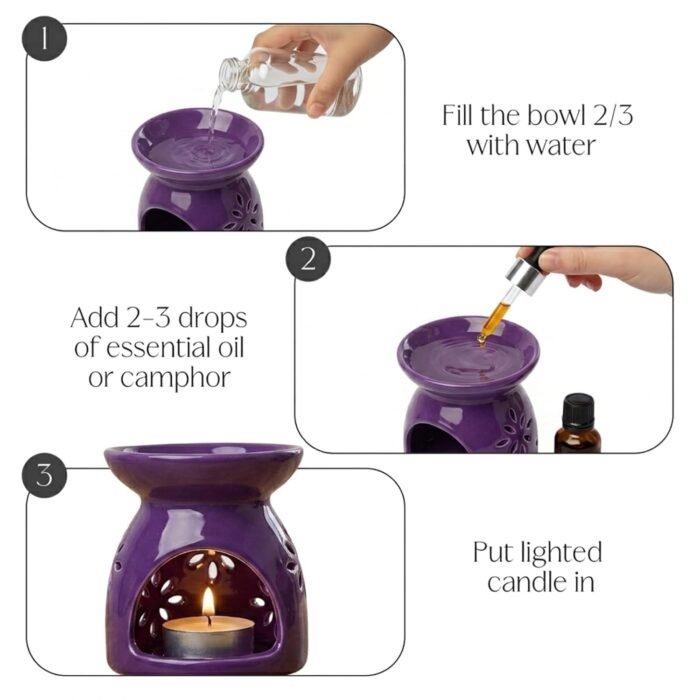 1

Fill the bowl 2/3 with water

2

Add 2-3 drops of essential oil or camphor

3

Put lighted candle in