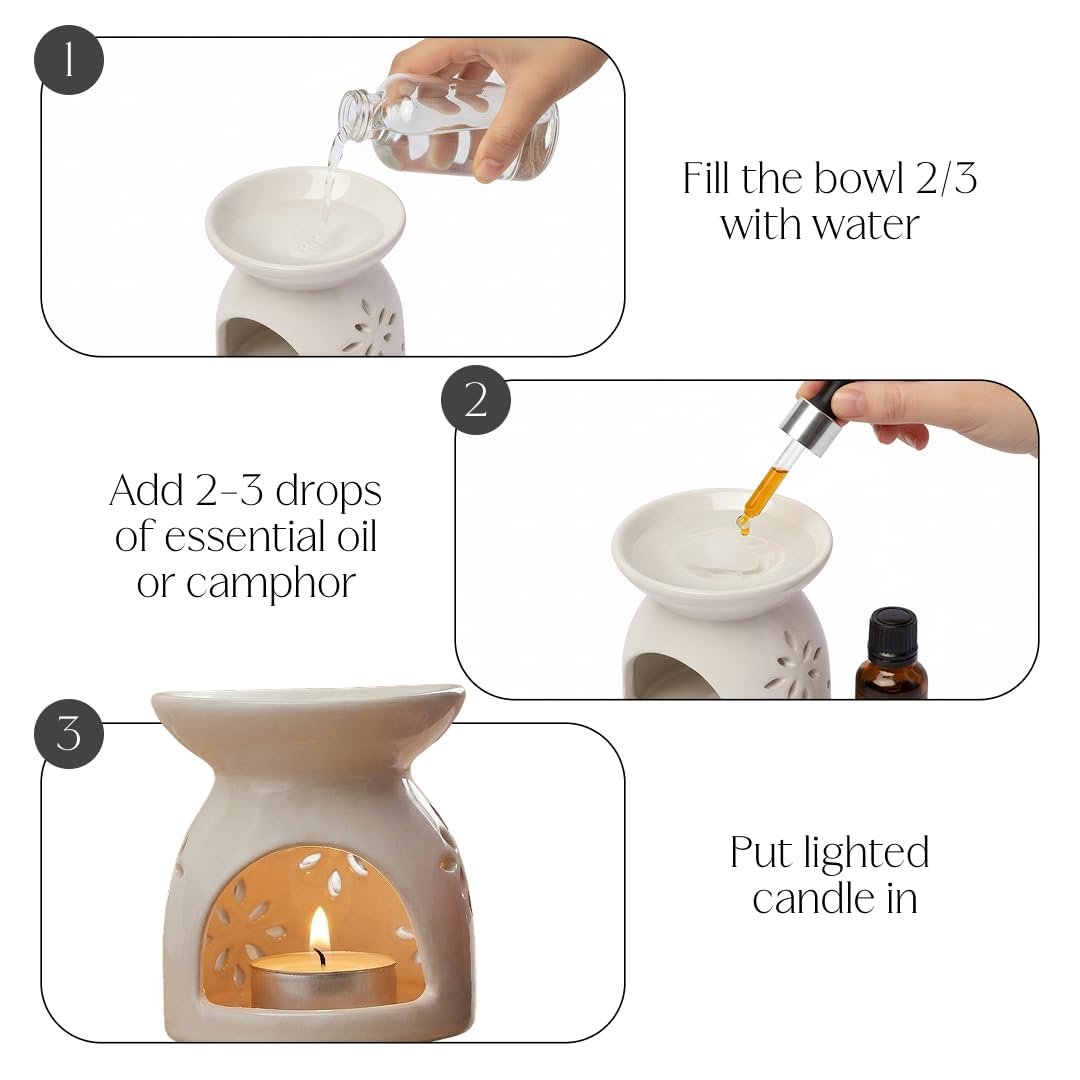 1

Fill the bowl 2/3 with water

2

Add 2-3 drops of essential oil or camphor

3

Put lighted candle in